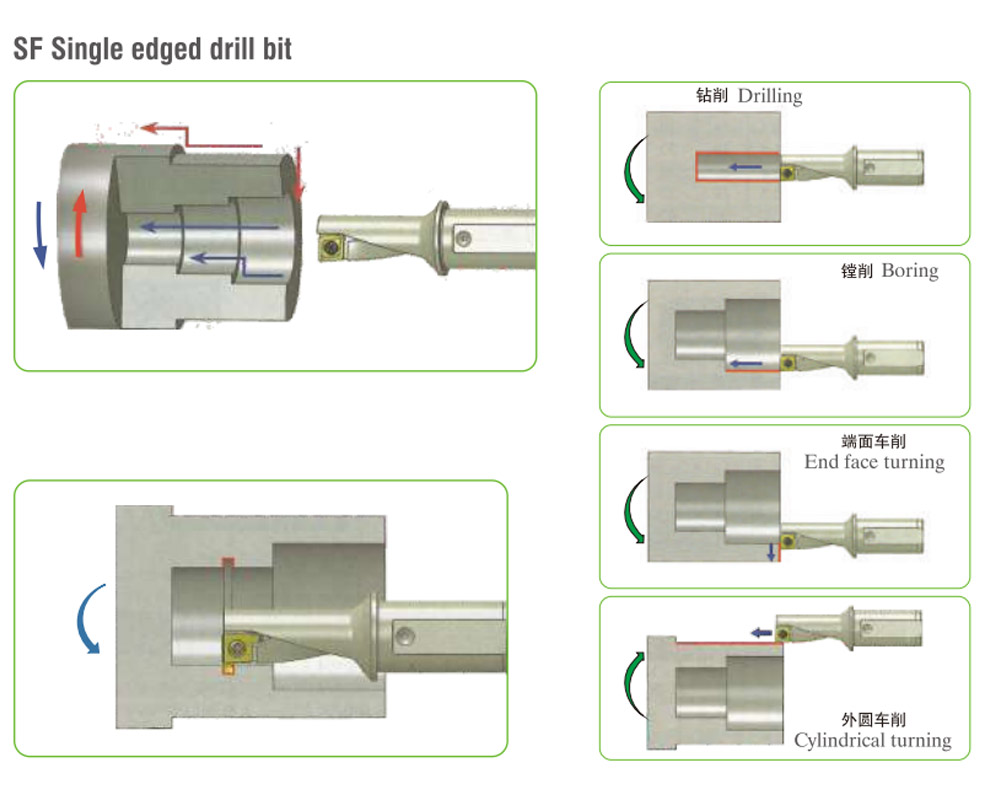 SF Single edged drill bit

钻削 Drilling

镗削 Boring

端面车削
End face turning

外圆车削
Cylindrical turning